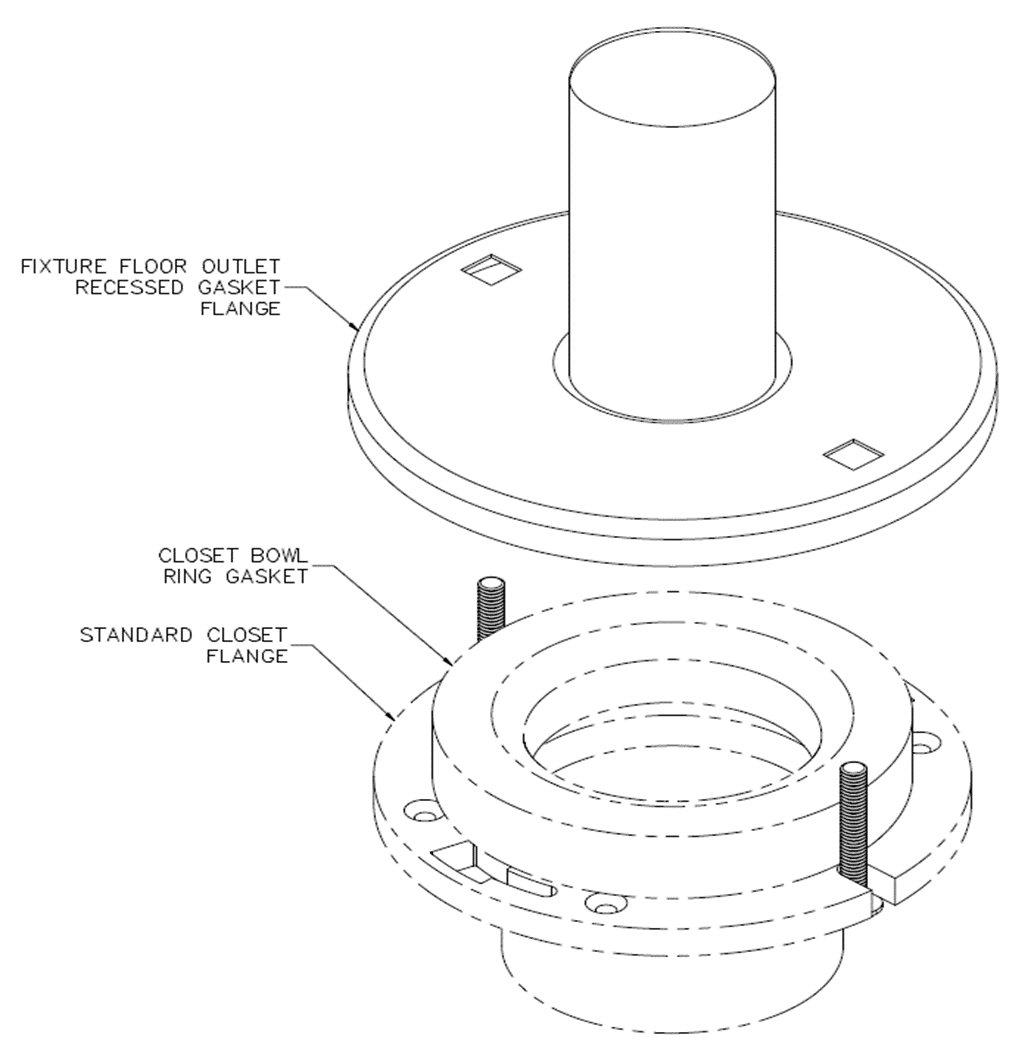 FIXTURE FLOOR OUTLET
RECESSED GASKET
FLANGE

CLOSET BOWL
RING GASKET

STANDARD CLOSET
FLANGE